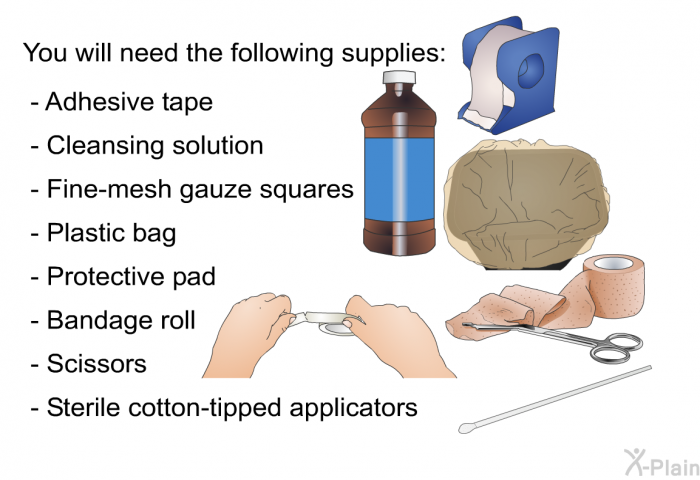 You will need the following supplies:

- Adhesive tape
- Cleansing solution
- Fine-mesh gauze squares
- Plastic bag
- Protective pad
- Bandage roll
- Scissors
- Sterile cotton-tipped applicators

X-Plain