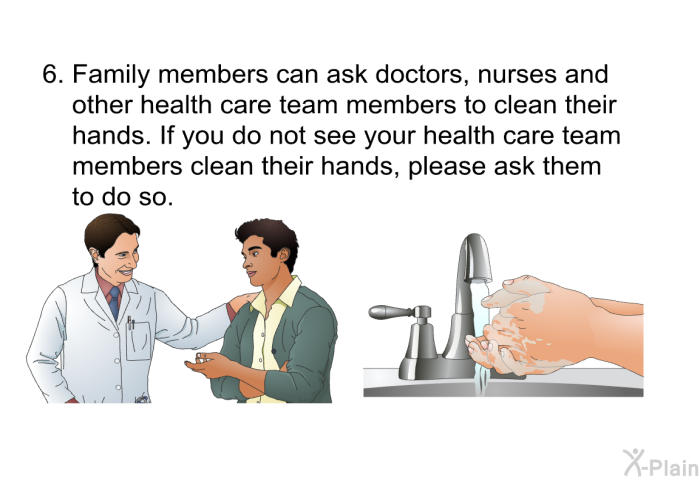 6. Family members can ask doctors, nurses and other health care team members to clean their hands. If you do not see your health care team members clean their hands, please ask them to do so.

X-Plain