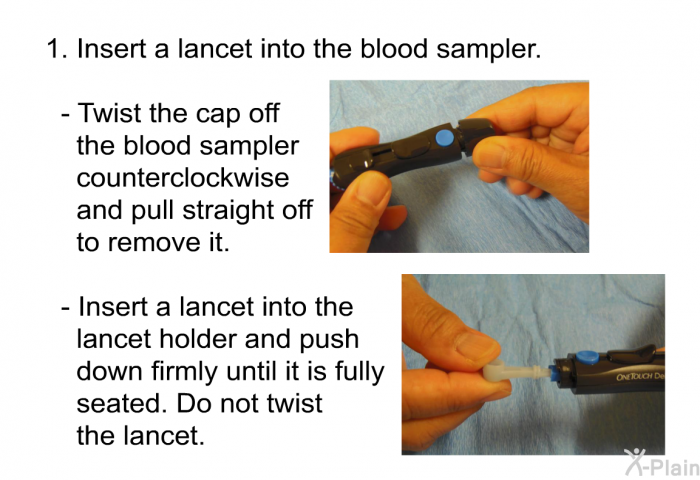 1. Insert a lancet into the blood sampler.

- Twist the cap off the blood sampler counterclockwise and pull straight off to remove it.

- Insert a lancet into the lancet holder and push down firmly until it is fully seated. Do not twist the lancet.

ONETOUCH De

X-Plain