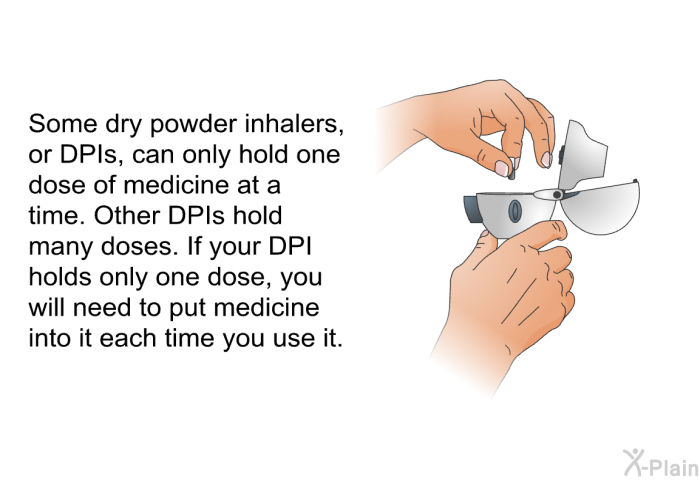 Some dry powder inhalers, or DPIs, can only hold one dose of medicine at a time. Other DPIs hold many doses. If your DPI holds only one dose, you will need to put medicine into it each time you use it.

X-Plain