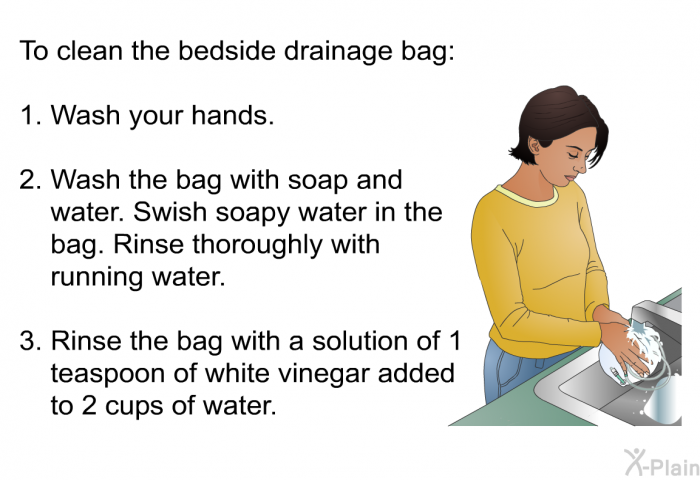 To clean the bedside drainage bag:

1. Wash your hands.

2. Wash the bag with soap and water. Swish soapy water in the bag. Rinse thoroughly with running water.

3. Rinse the bag with a solution of 1 teaspoon of white vinegar added to 2 cups of water.

X-Plain