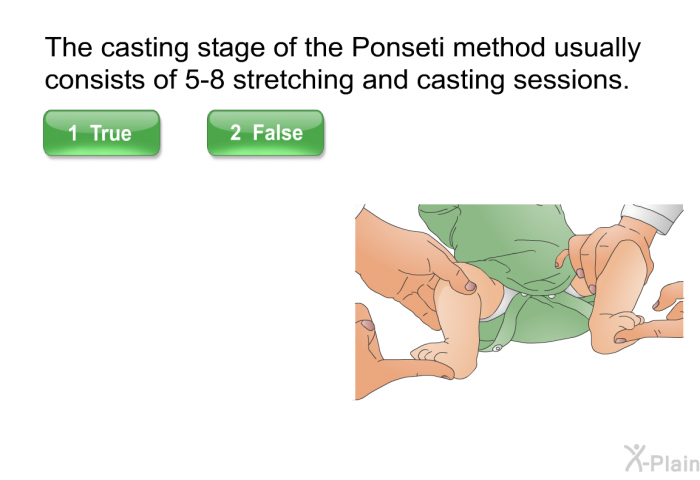 The casting stage of the Ponseti method usually consists of 5-8 stretching and casting sessions.

1 True

2 False

X-Plain