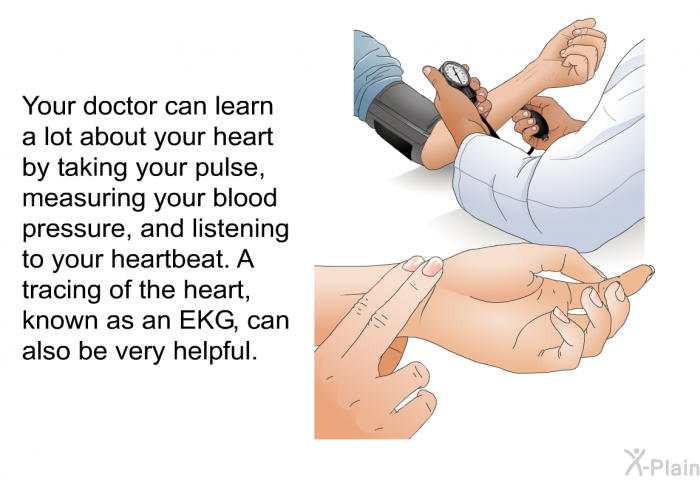 Your doctor can learn a lot about your heart by taking your pulse, measuring your blood pressure, and listening to your heartbeat. A tracing of the heart, known as an EKG, can also be very helpful.

X-Plain