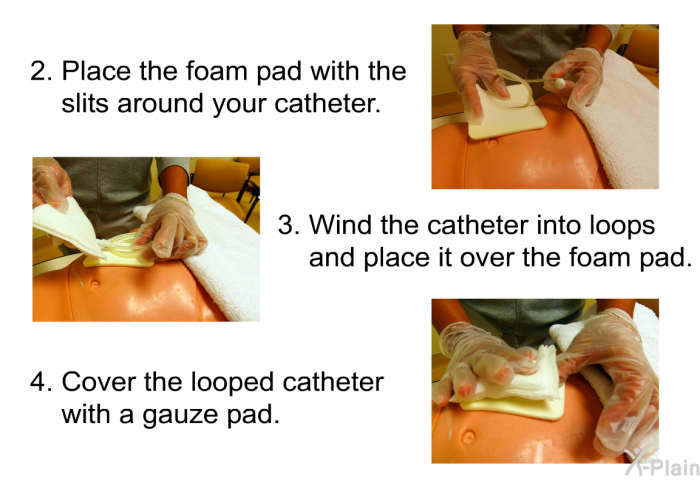 2. Place the foam pad with the slits around your catheter.

3. Wind the catheter into loops and place it over the foam pad.

4. Cover the looped catheter with a gauze pad.

X-Plain