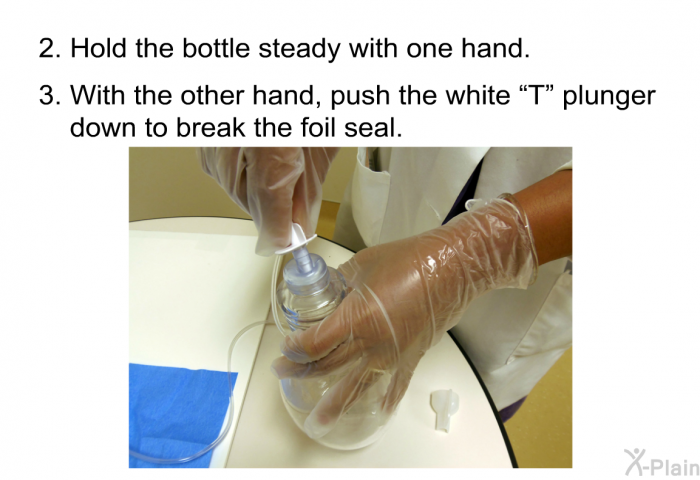 2. Hold the bottle steady with one hand.

3. With the other hand, push the white “T” plunger down to break the foil seal.

X-Plain