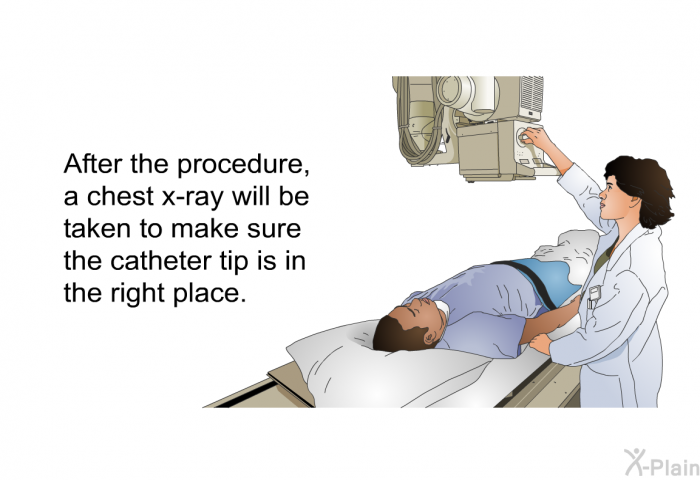 After the procedure, a chest x-ray will be taken to make sure the catheter tip is in the right place.

X-Plain