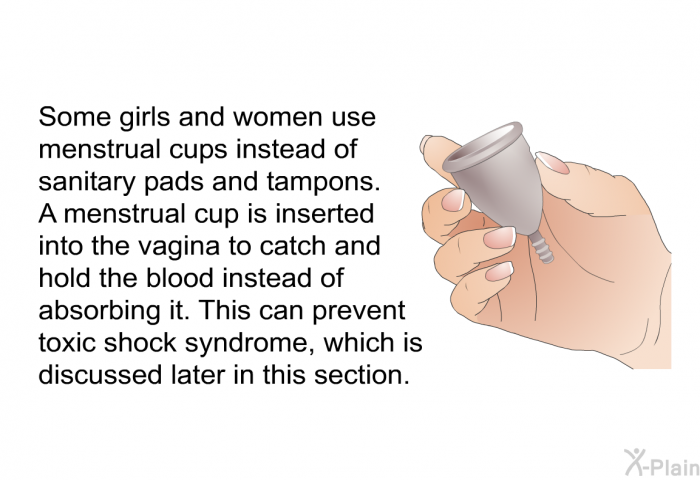 Some girls and women use menstrual cups instead of sanitary pads and tampons. A menstrual cup is inserted into the vagina to catch and hold the blood instead of absorbing it. This can prevent toxic shock syndrome, which is discussed later in this section.

X-Plain