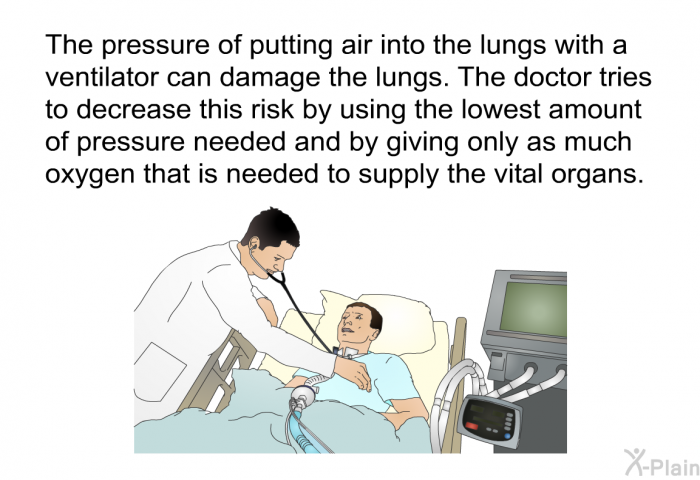 The pressure of putting air into the lungs with a ventilator can damage the lungs. The doctor tries to decrease this risk by using the lowest amount of pressure needed and by giving only as much oxygen that is needed to supply the vital organs.

X-Plain