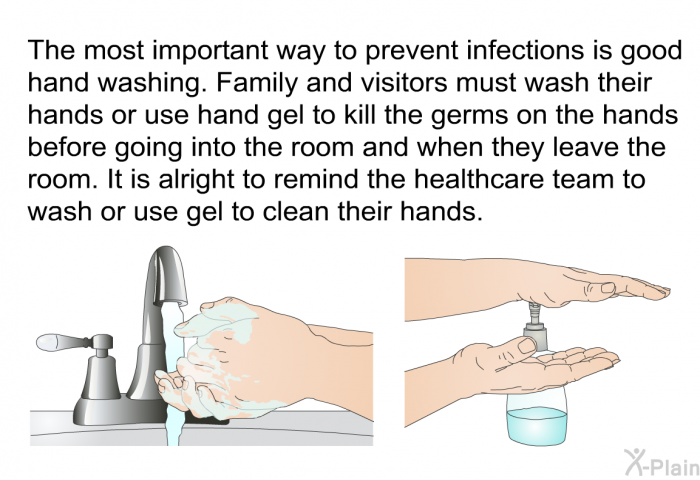 The most important way to prevent infections is good hand washing. Family and visitors must wash their hands or use hand gel to kill the germs on the hands before going into the room and when they leave the room. It is alright to remind the healthcare team to wash or use gel to clean their hands.

X-Plain