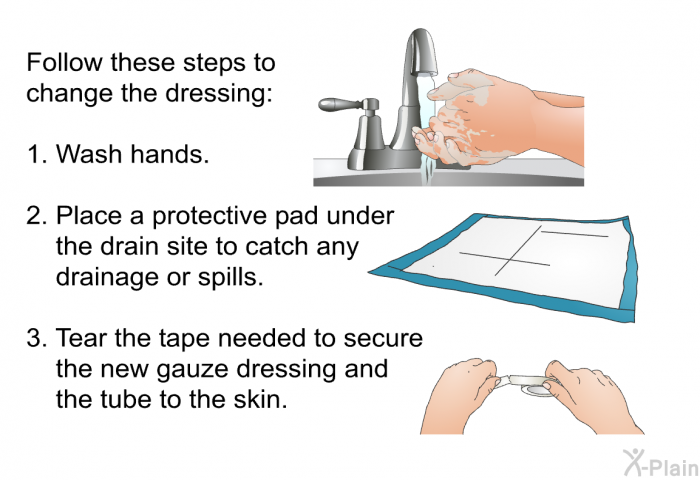 Follow these steps to change the dressing:

1. Wash hands.

2. Place a protective pad under the drain site to catch any drainage or spills.

3. Tear the tape needed to secure the new gauze dressing and the tube to the skin.

X-Plain