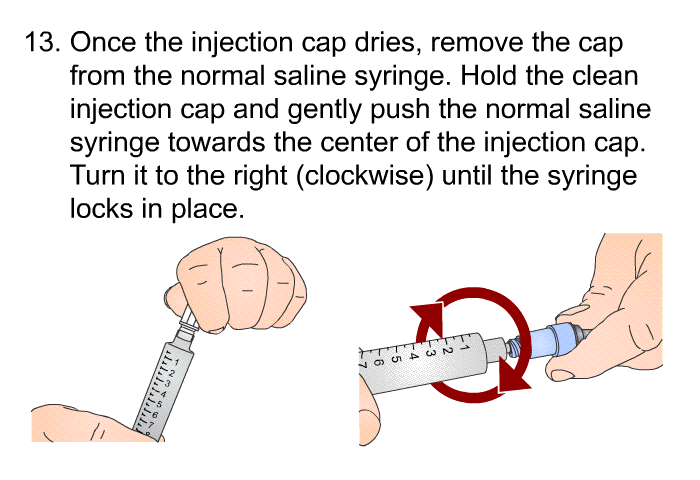 13. Once the injection cap dries, remove the cap from the normal saline syringe. Hold the clean injection cap and gently push the normal saline syringe towards the center of the injection cap. Turn it to the right (clockwise) until the syringe locks in place.

1
2
3
4
5
6
7

1
2
3
4
5
6
7