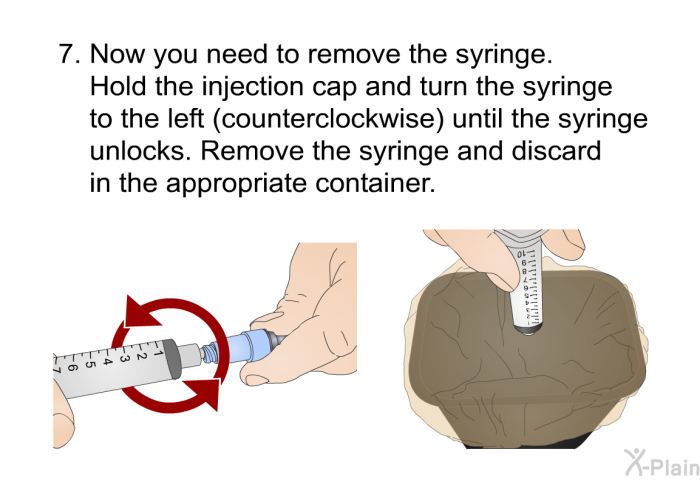 7. Now you need to remove the syringe. Hold the injection cap and turn the syringe to the left (counterclockwise) until the syringe unlocks. Remove the syringe and discard in the appropriate container.

1 2 3 4 5 6 7

10 9 8 7 6 5 4 3 2 1

X-Plain