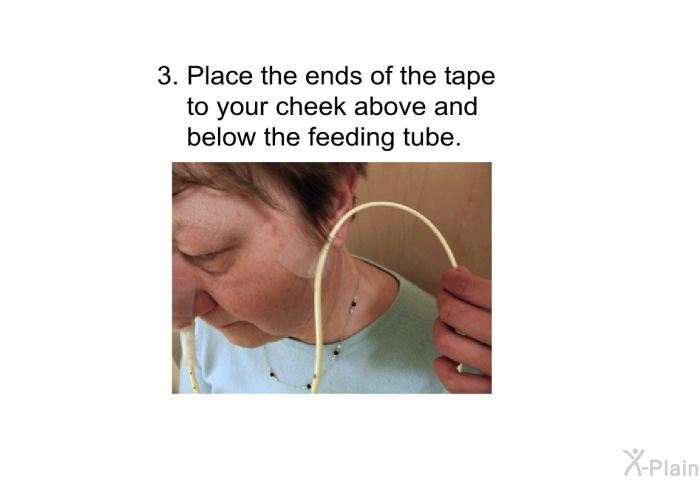 3. Place the ends of the tape to your cheek above and below the feeding tube.

X-Plain