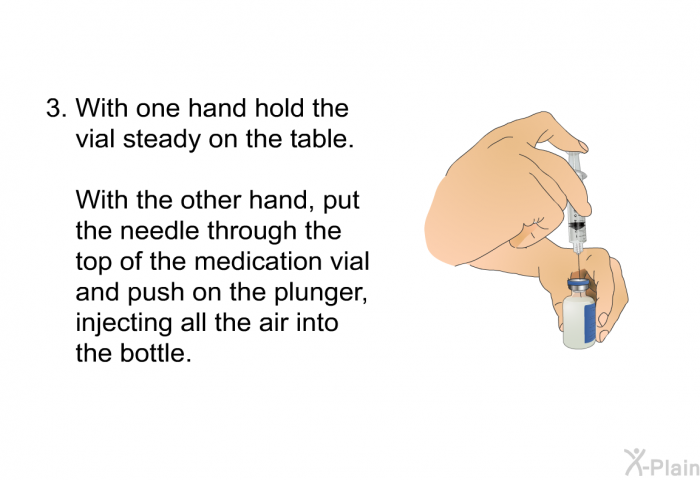 3. With one hand hold the vial steady on the table.

With the other hand, put the needle through the top of the medication vial and push on the plunger, injecting all the air into the bottle.

X-Plain