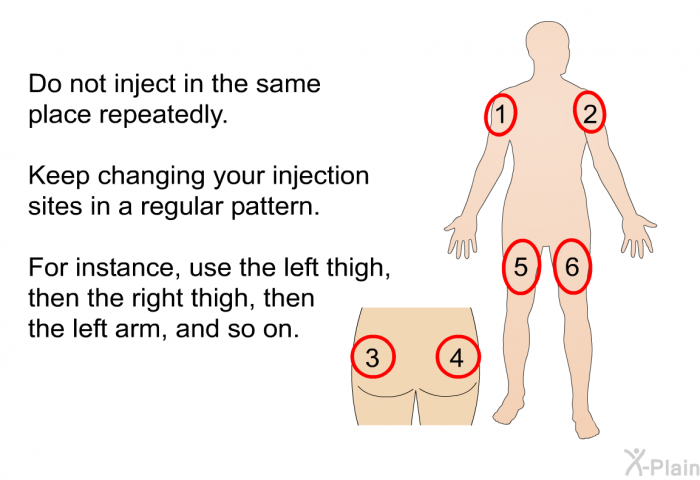 Do not inject in the same place repeatedly.

Keep changing your injection sites in a regular pattern.

For instance, use the left thigh, then the right thigh, then the left arm, and so on.

1
2
5
6
3
4

X-Plain