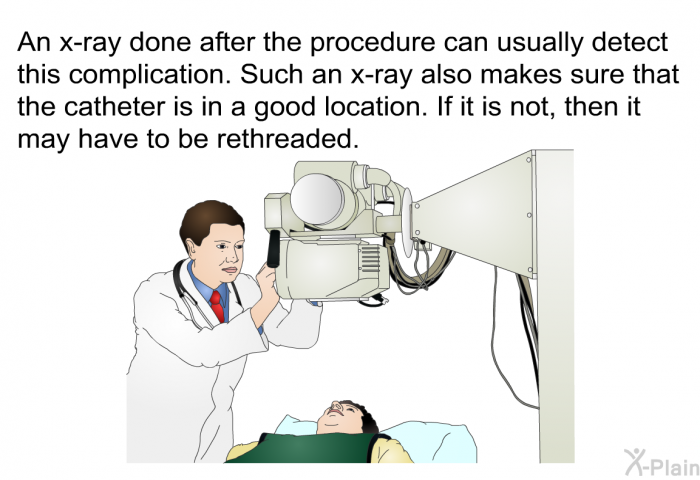 An x-ray done after the procedure can usually detect this complication. Such an x-ray also makes sure that the catheter is in a good location. If it is not, then it may have to be rethreaded.

X-Plain