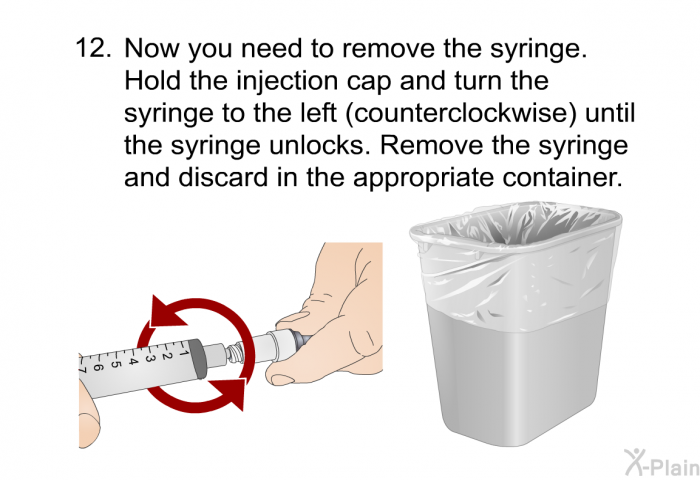 12. Now you need to remove the syringe. Hold the injection cap and turn the syringe to the left (counterclockwise) until the syringe unlocks. Remove the syringe and discard in the appropriate container.

1 2 3 4 5 6 7

X-Plain