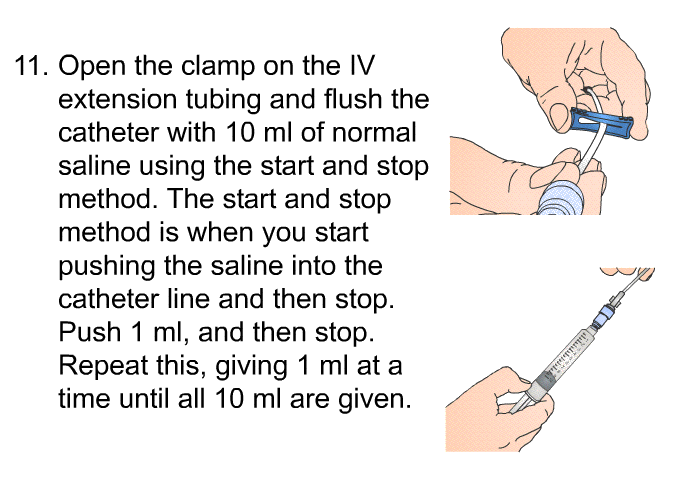 11. Open the clamp on the IV extension tubing and flush the catheter with 10 ml of normal saline using the start and stop method. The start and stop method is when you start pushing the saline into the catheter line and then stop. Push 1 ml, and then stop. Repeat this, giving 1 ml at a time until all 10 ml are given.