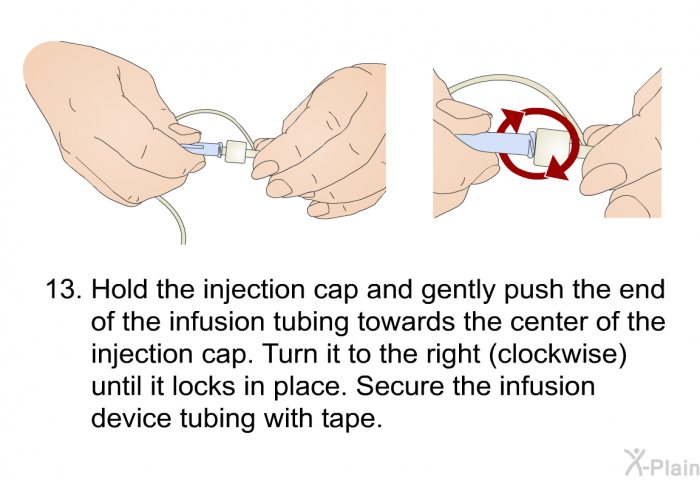 13. Hold the injection cap and gently push the end of the infusion tubing towards the center of the injection cap. Turn it to the right (clockwise) until it locks in place. Secure the infusion device tubing with tape.

X-Plain