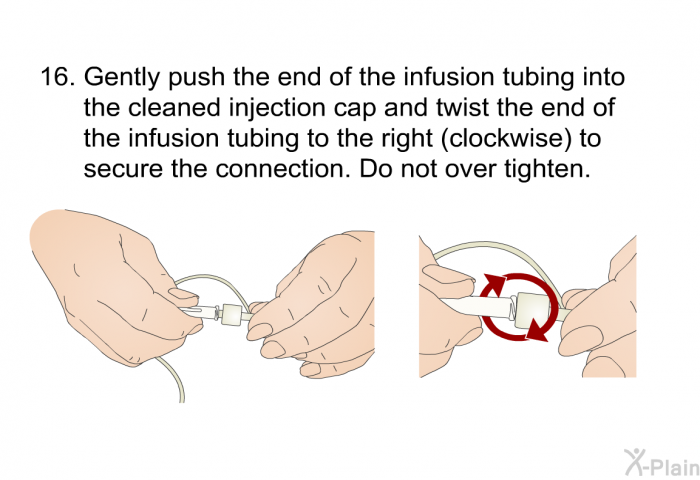 16. Gently push the end of the infusion tubing into the cleaned injection cap and twist the end of the infusion tubing to the right (clockwise) to secure the connection. Do not over tighten.

X-Plain