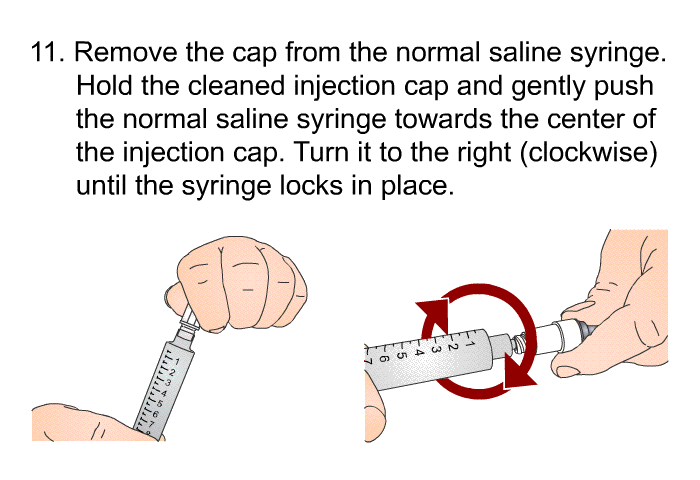 11. Remove the cap from the normal saline syringe. Hold the cleaned injection cap and gently push the normal saline syringe towards the center of the injection cap. Turn it to the right (clockwise) until the syringe locks in place.

1 2 3 4 5 6 7

1 2 3 4 5 6 7