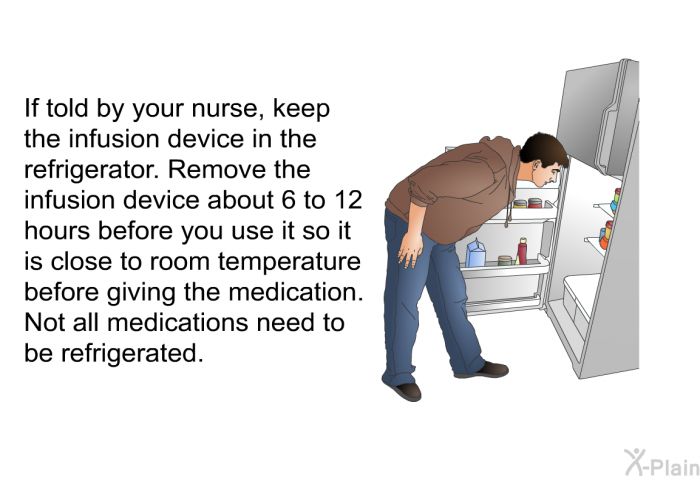 If told by your nurse, keep the infusion device in the refrigerator. Remove the infusion device about 6 to 12 hours before you use it so it is close to room temperature before giving the medication. Not all medications need to be refrigerated.

X-Plain