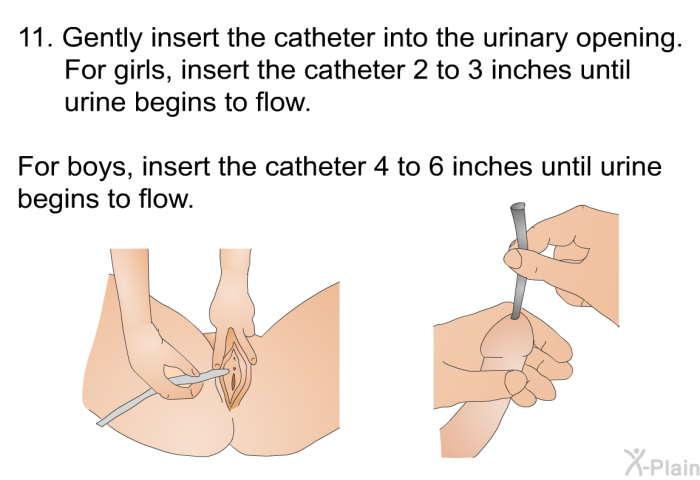 11. Gently insert the catheter into the urinary opening. For girls, insert the catheter 2 to 3 inches until urine begins to flow.

For boys, insert the catheter 4 to 6 inches until urine begins to flow.

X-Plain