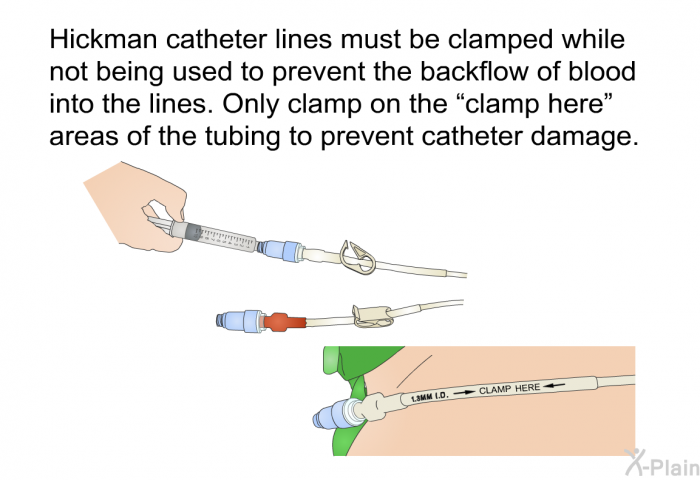 Hickman catheter lines must be clamped while not being used to prevent the backflow of blood into the lines. Only clamp on the “clamp here” areas of the tubing to prevent catheter damage.

1.3MM I.D. → CLAMP HERE ←

X-Plain