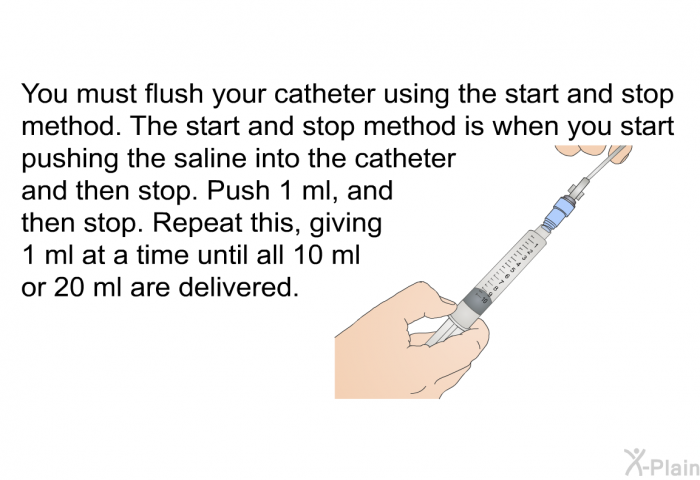 You must flush your catheter using the start and stop method. The start and stop method is when you start pushing the saline into the catheter and then stop. Push 1 ml, and then stop. Repeat this, giving 1 ml at a time until all 10 ml or 20 ml are delivered.

1 2 3 4 5 6 7 8 9 10

X-Plain