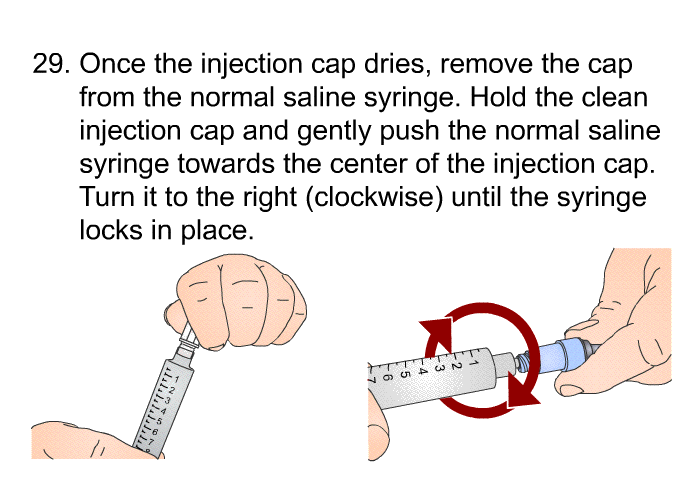 29. Once the injection cap dries, remove the cap from the normal saline syringe. Hold the clean injection cap and gently push the normal saline syringe towards the center of the injection cap. Turn it to the right (clockwise) until the syringe locks in place.

1
2
3
4
5
6
7

1
2
3
4
5
6
7