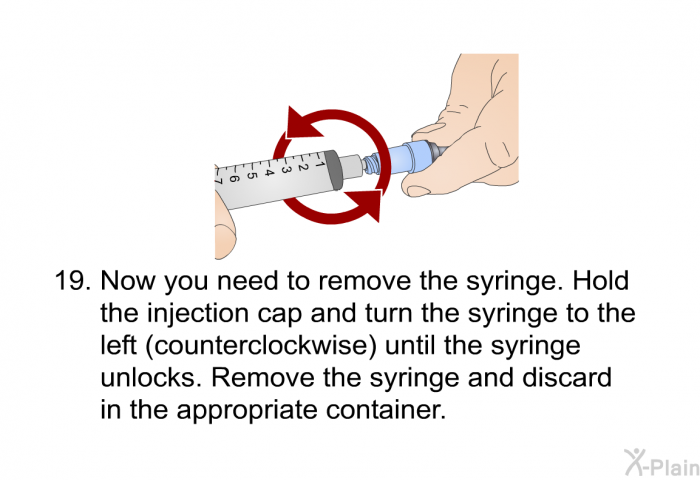 1
2
3
4
5
6
7

19. Now you need to remove the syringe. Hold the injection cap and turn the syringe to the left (counterclockwise) until the syringe unlocks. Remove the syringe and discard in the appropriate container.

X-Plain