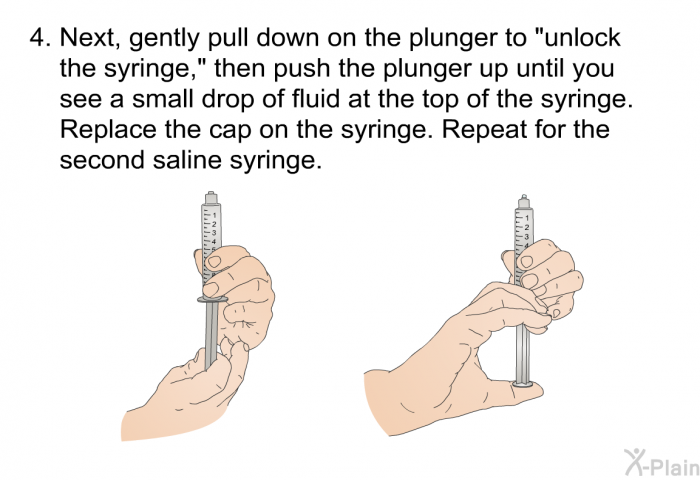 4. Next, gently pull down on the plunger to "unlock the syringe," then push the plunger up until you see a small drop of fluid at the top of the syringe. Replace the cap on the syringe. Repeat for the second saline syringe.

1
2
3
4
5

1
2
3
4

X-Plain