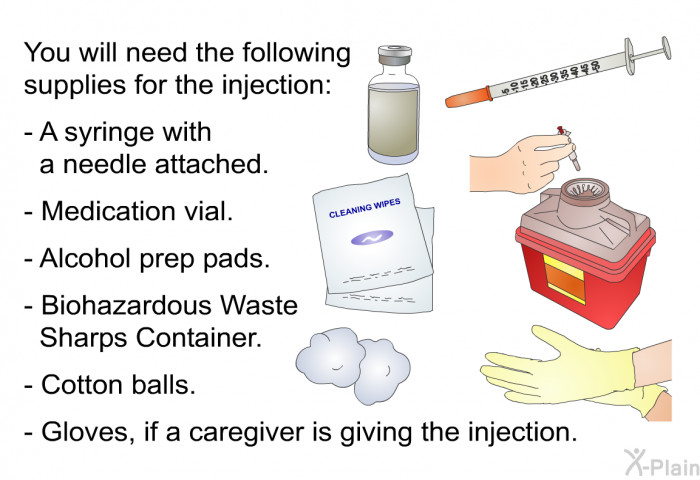 You will need the following supplies for the injection:

- A syringe with a needle attached.

- Medication vial.

- Alcohol prep pads.

- Biohazardous Waste Sharps Container.

- Cotton balls.

- Gloves, if a caregiver is giving the injection.

5 10 15 20 25 30 35 40 45 50

CLEANING WIPES

X-Plain