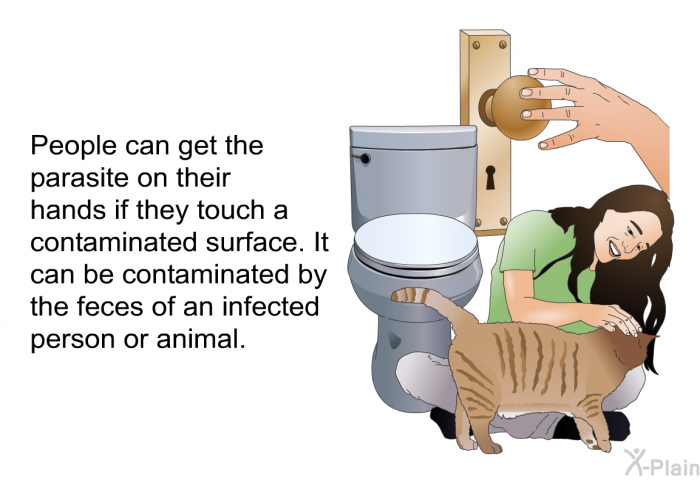 People can get the parasite on their hands if they touch a contaminated surface. It can be contaminated by the feces of an infected person or animal.

X-Plain