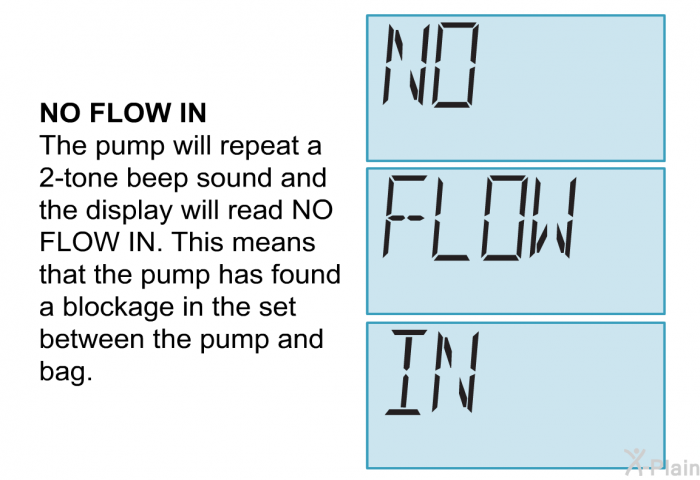 NO FLOW IN
The pump will repeat a 2-tone beep sound and the display will read NO FLOW IN. This means that the pump has found a blockage in the set between the pump and bag.

NO

FLOW

IN

Plain