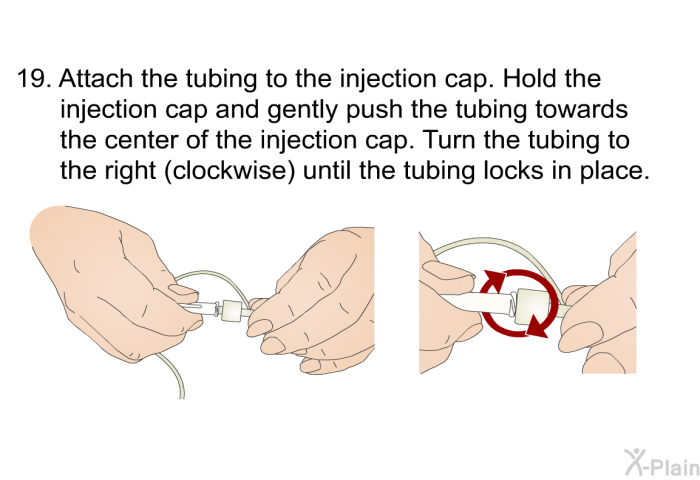 19. Attach the tubing to the injection cap. Hold the injection cap and gently push the tubing towards the center of the injection cap. Turn the tubing to the right (clockwise) until the tubing locks in place.

X-Plain