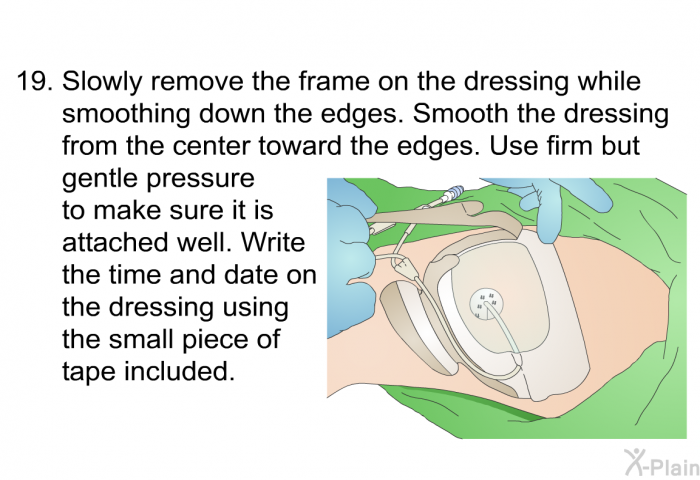 19. Slowly remove the frame on the dressing while smoothing down the edges. Smooth the dressing from the center toward the edges. Use firm but gentle pressure to make sure it is attached well. Write the time and date on the dressing using the small piece of tape included.

X-Plain