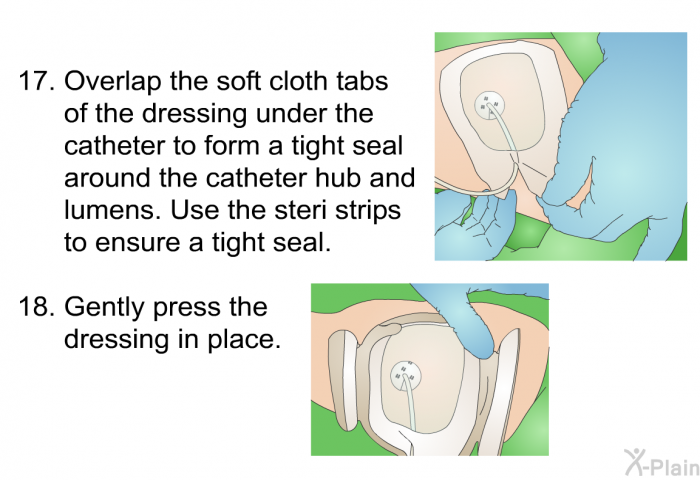 17. Overlap the soft cloth tabs of the dressing under the catheter to form a tight seal around the catheter hub and lumens. Use the steri strips to ensure a tight seal.

18. Gently press the dressing in place.

X-Plain