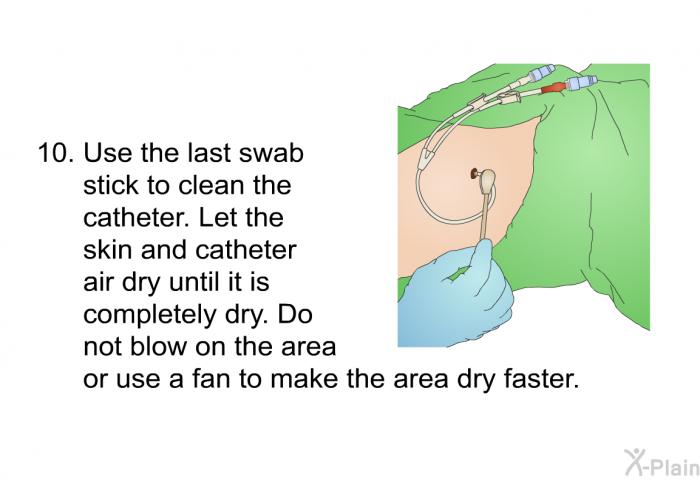 10. Use the last swab stick to clean the catheter. Let the skin and catheter air dry until it is completely dry. Do not blow on the area or use a fan to make the area dry faster.

X-Plain