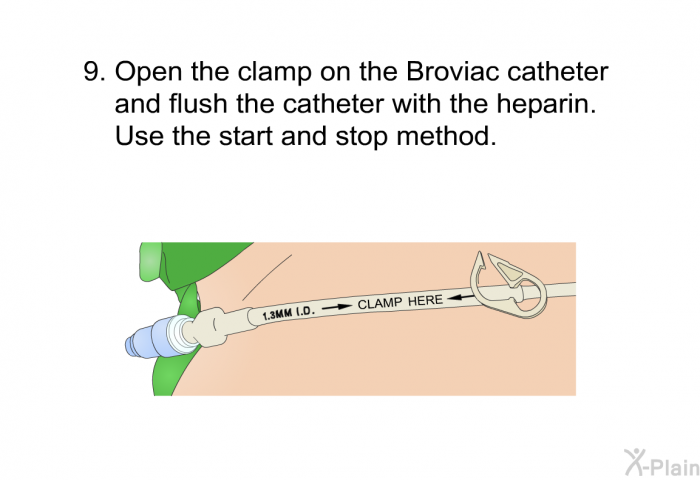 9. Open the clamp on the Broviac catheter and flush the catheter with the heparin. Use the start and stop method.

1.3MM I.D. CLAMP HERE

X-Plain