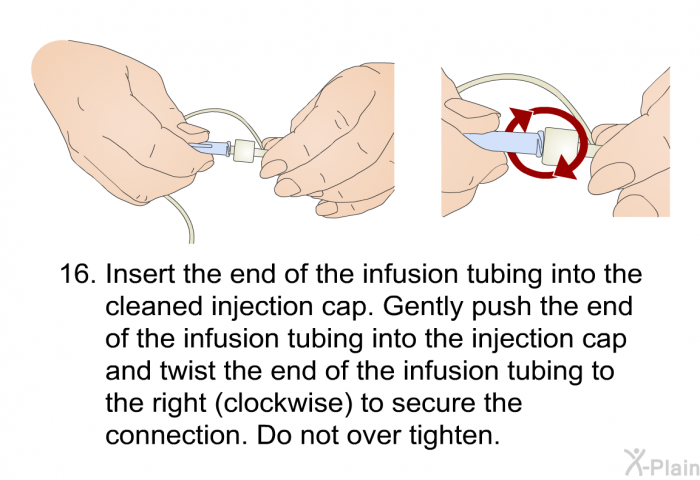 16. Insert the end of the infusion tubing into the cleaned injection cap. Gently push the end of the infusion tubing into the injection cap and twist the end of the infusion tubing to the right (clockwise) to secure the connection. Do not over tighten.

X-Plain