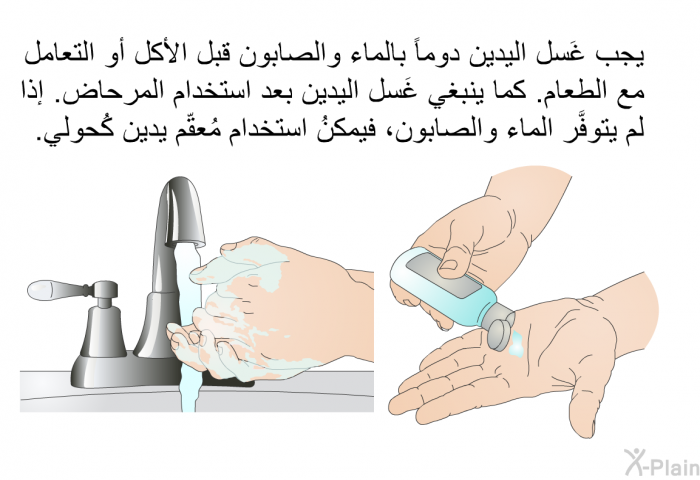 يجب غَسل اليدين دوماً بالماء والصابون قبل الأكل أو التعامل مع الطعام. كما ينبغي غَسل اليدين بعد استخدام المرحاض. إذا لم يتوفَّر الماء والصابون، فيمكنُ استخدام مُعقّم يدين كُحولي.

X-Plain