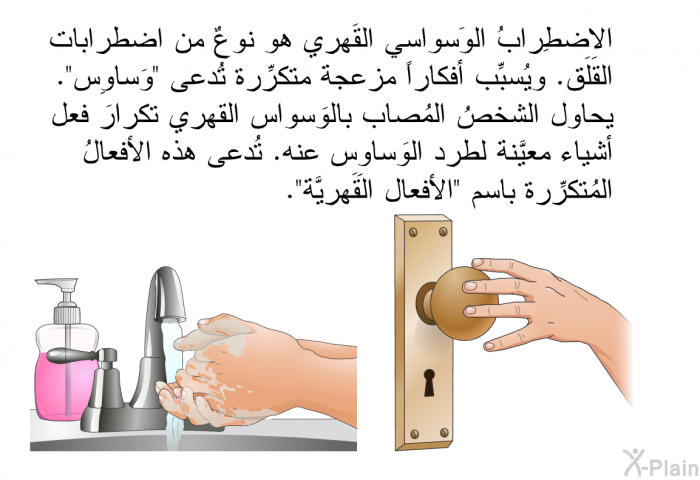 الاضطِرابُ الوَسواسي القَهري هو نوعٌ من اضطرابات القَلَق. ويُسبِّب أفكاراً مزعجة متكرِّرة تُدعى "وَساوِس". يحاول الشخصُ المُصاب بالوَسواس القهري تكرارَ فعل أشياء معيَّنة لطرد الوَساوس عنه. تُدعى هذه الأفعالُ المُتكرِّرة باسم "الأفعال القَهريَّة".

X-Plain