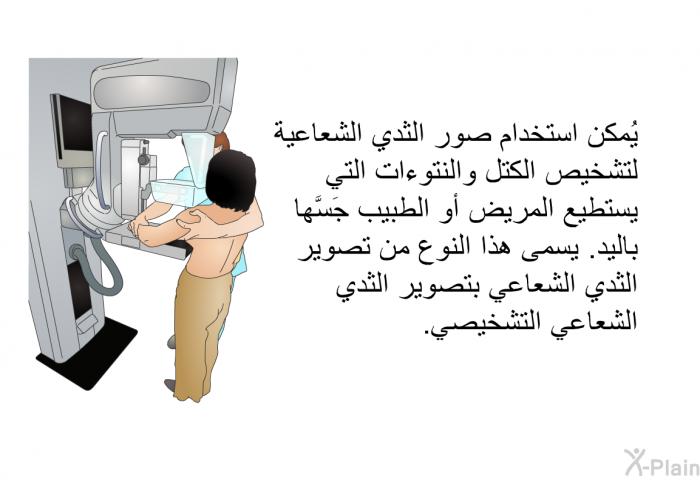 يُمكن استخدام صور الثدي الشعاعية لتشخيص الكتل والنتوءات التي يستطيع المريض أو الطبيب جَسَّها باليد. يسمى هذا النوع من تصوير الثدي الشعاعي بتصوير الثدي الشعاعي التشخيصي.

X-Plain